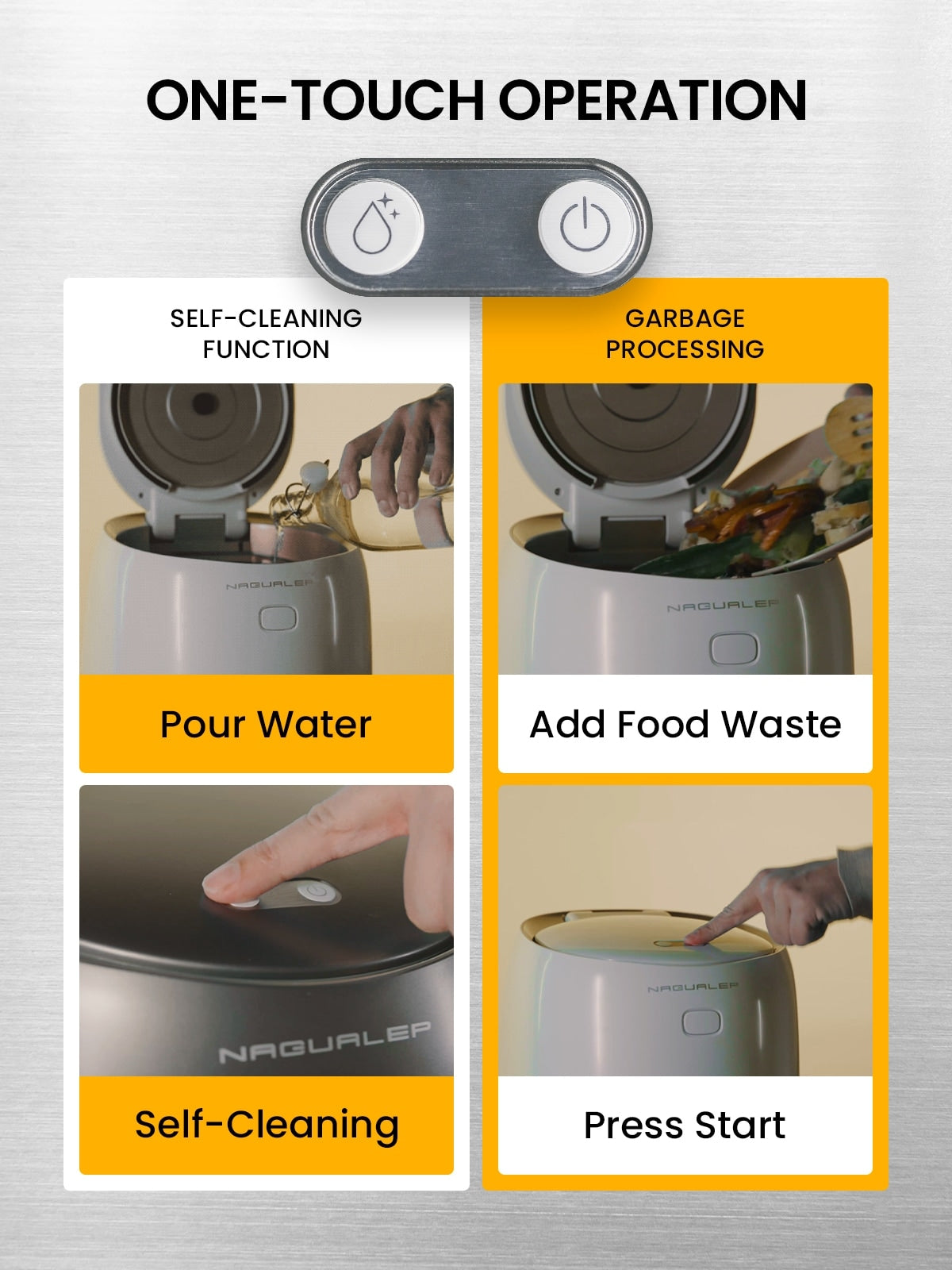 ONE-TOUCH OPERATION

SELF-CLEANING FUNCTION

NAGUALEP

Pour Water

NAGUALEP

Self-Cleaning

GARBAGE PROCESSING

NAGUALEP

Add Food Waste

NAGUALEP

Press Start